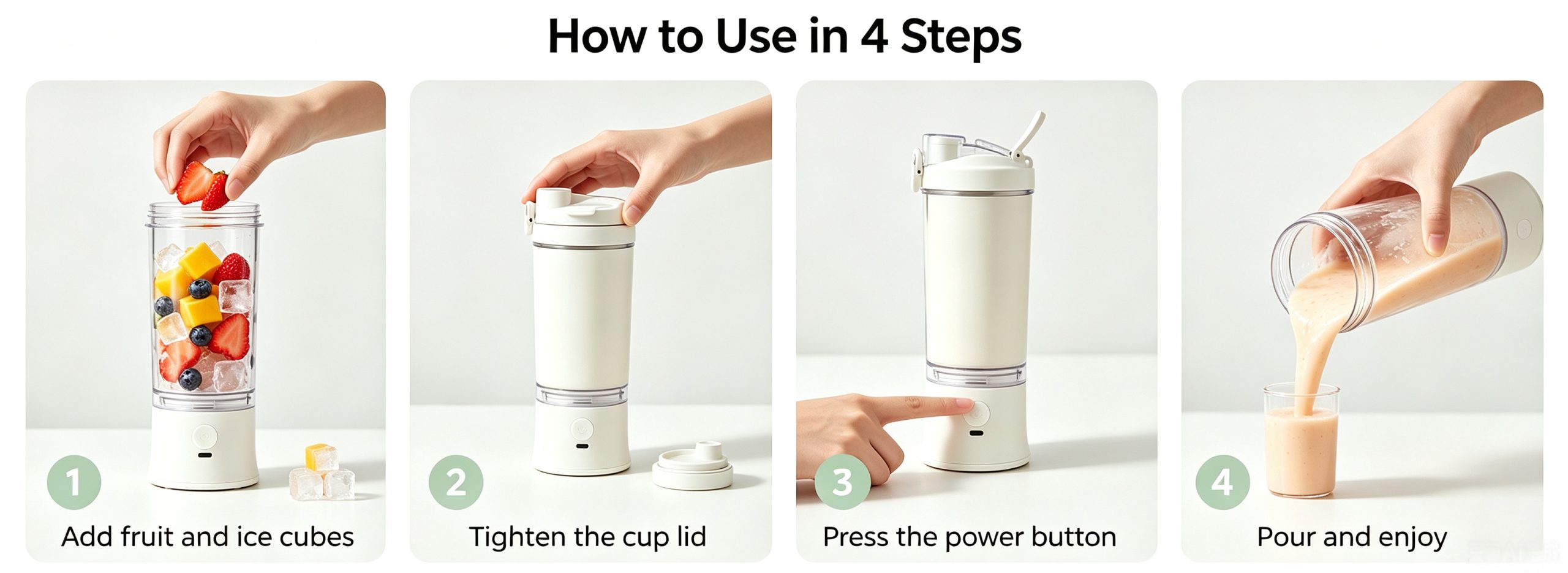 How to Use in 4 Steps

1
Add fruit and ice cubes

2
Tighten the cup lid

3
Press the power button

4
Pour and enjoy