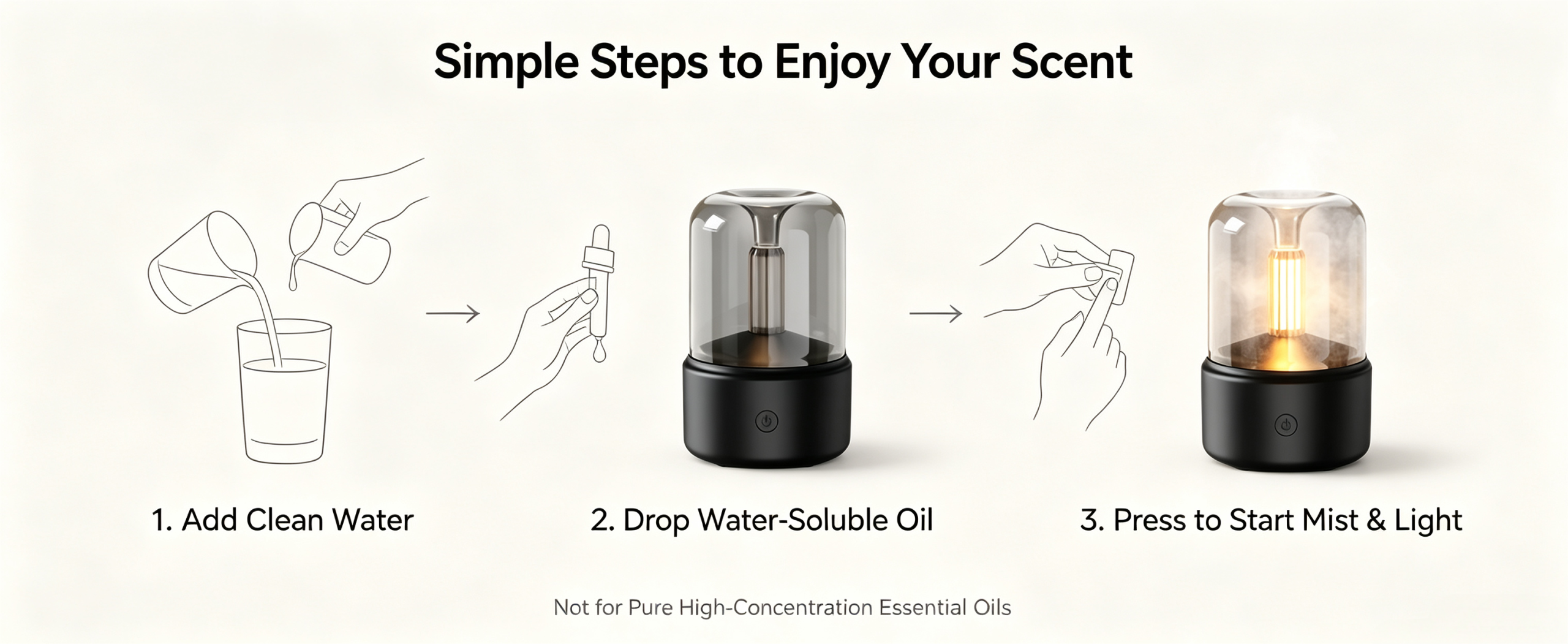 Simple Steps to Enjoy Your Scent

1. Add Clean Water

2. Drop Water-Soluble Oil

3. Press to Start Mist & Light

Not for Pure High-Concentration Essential Oils